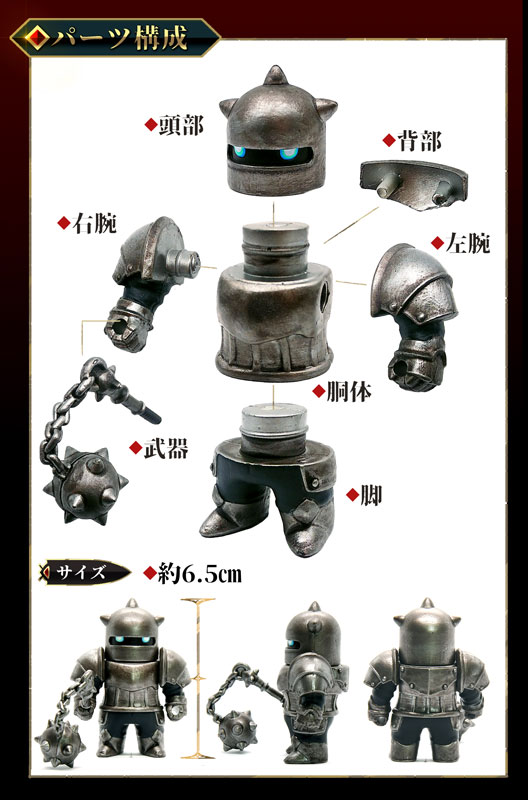 パーツ構成

◆頭部

◆背部

◆右腕

◆左腕

◆胴体

◆武器

◆脚

サイズ ◆約6.5cm