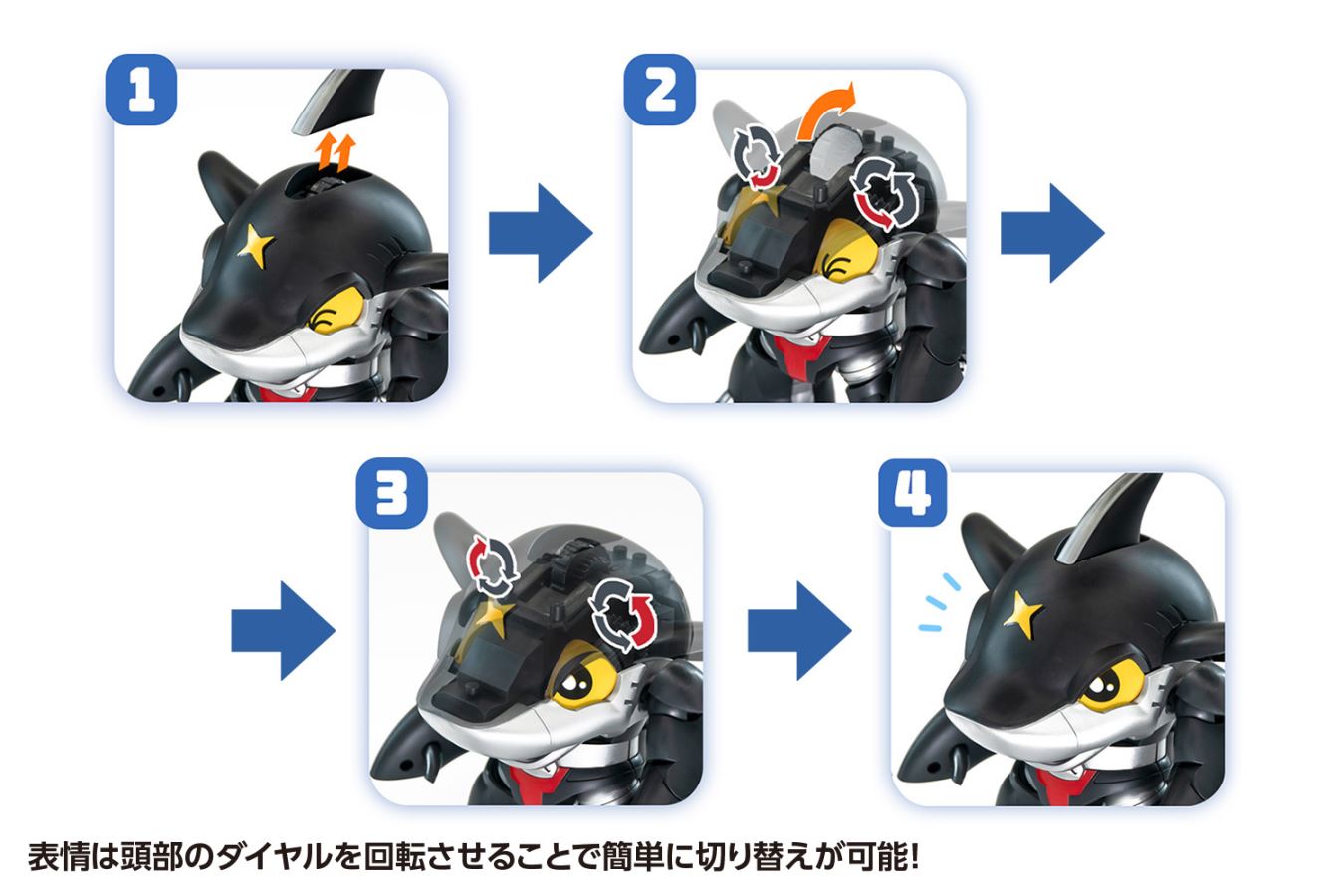 1

2

3

4

表情は頭部のダイヤルを回転させることで簡単に切り替えが可能!