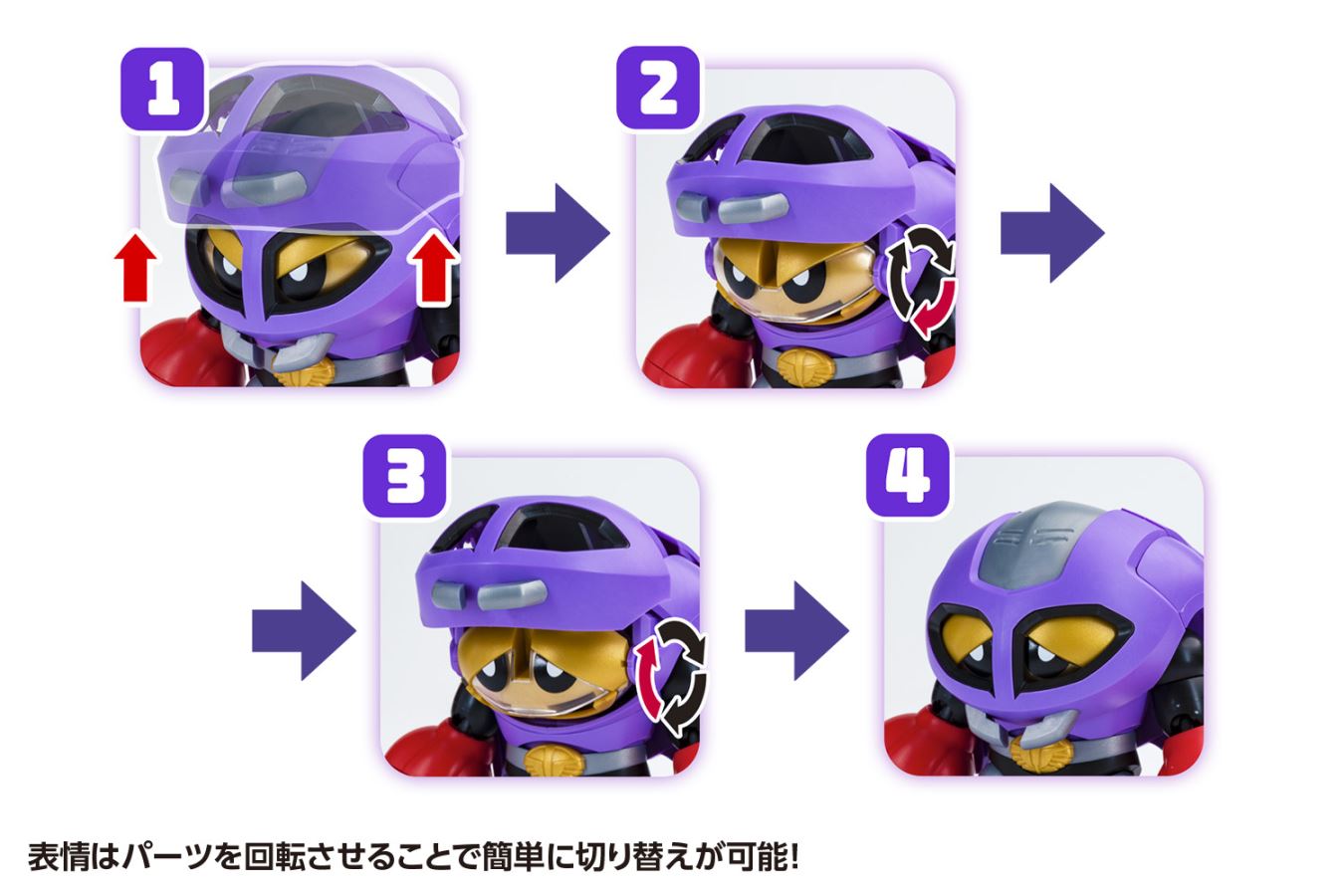 1

2

3

4

表情はパーツを回転させることで簡単に切り替えが可能!