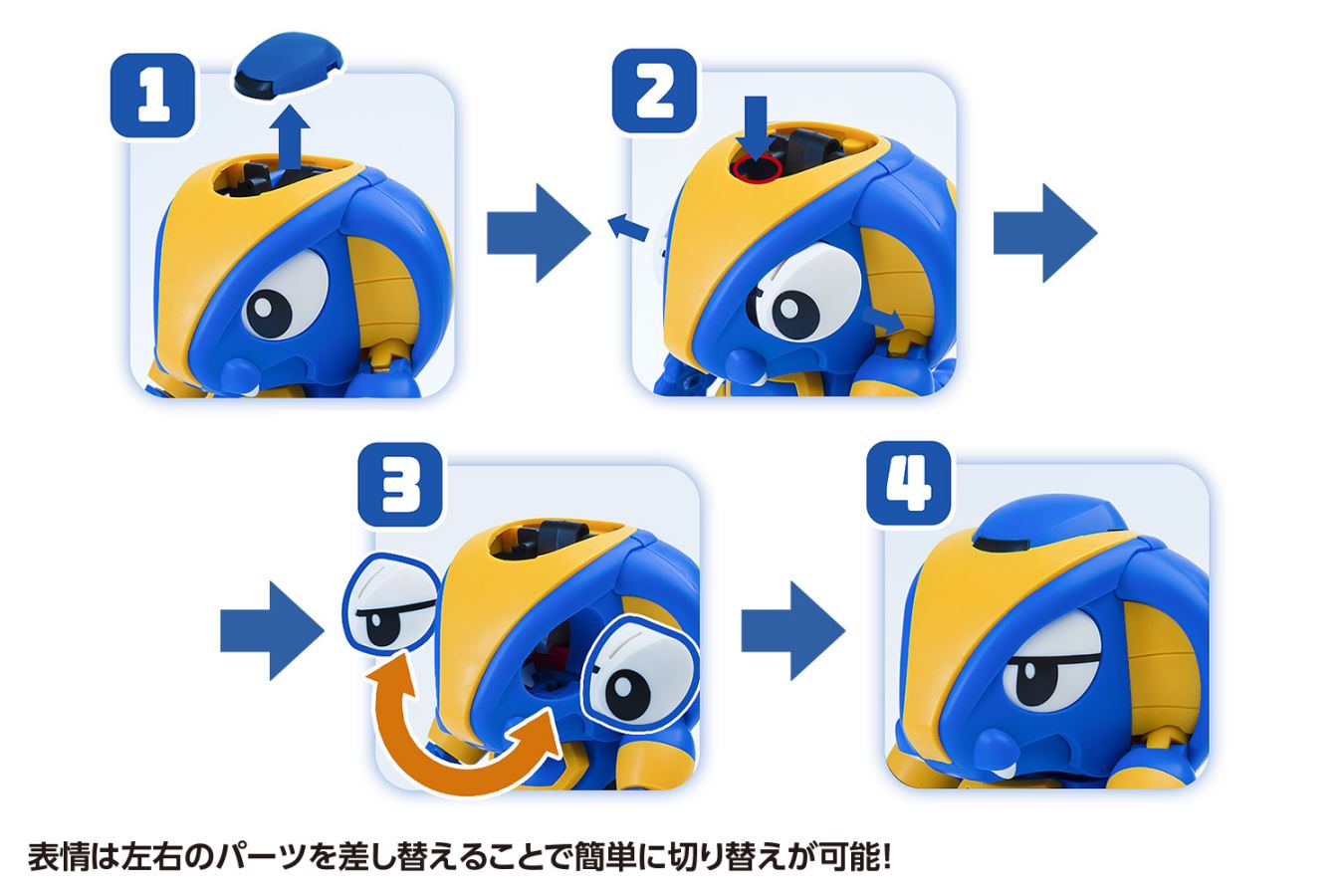 1

2

3

4

表情は左右のパーツを差し替えることで簡単に切り替えが可能!