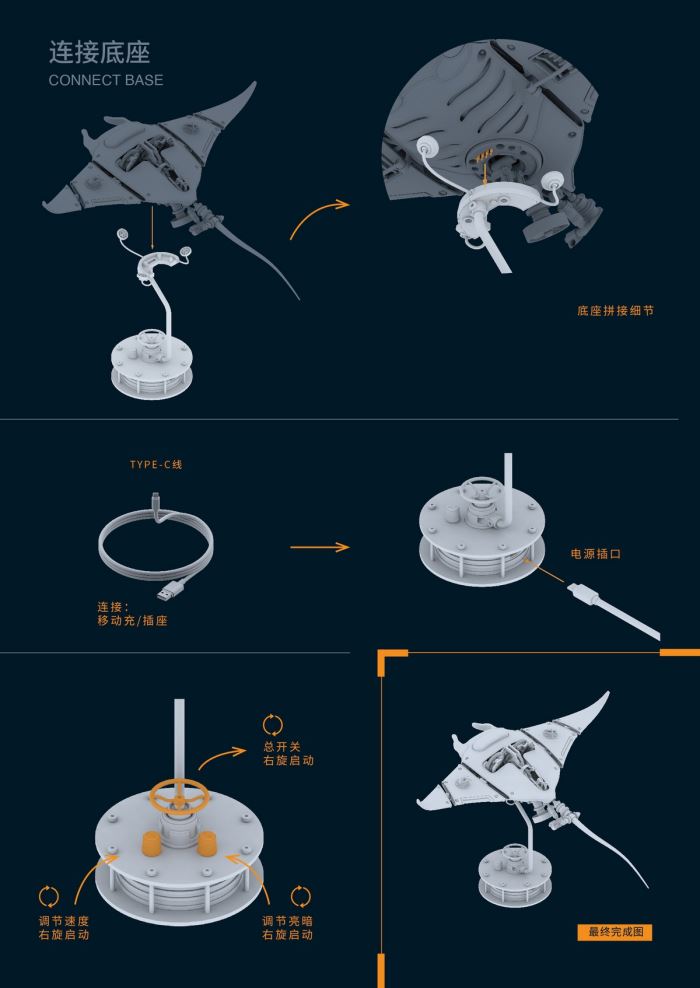 连接底座
CONNECT BASE

底座拼接细节

TYPE-C线

连接：
移动充/插座

电源插口

总开关
右旋启动

调节速度
右旋启动

调节亮暗
右旋启动

最终完成图