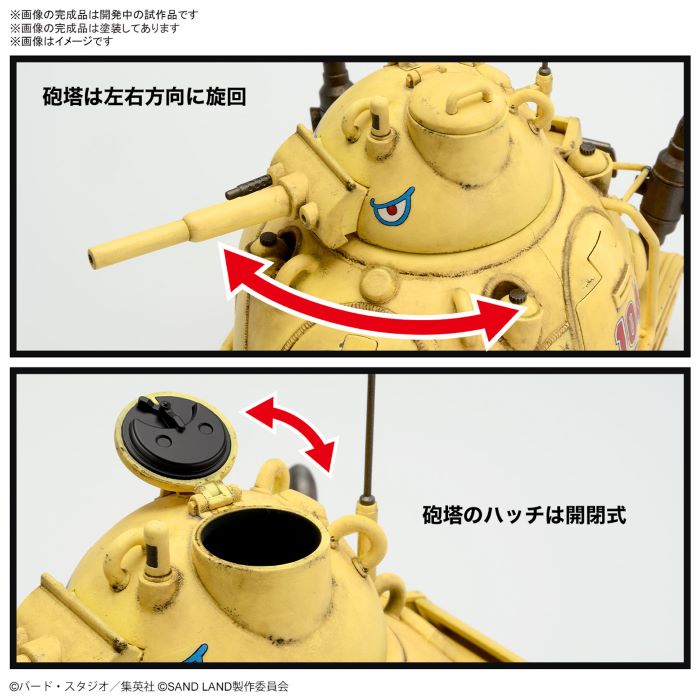 ※画像の完成品は開発中の試作品です
※画像の完成品は塗装してあります
※画像はイメージです

砲塔は左右方向に旋回

10

砲塔のハッチは開閉式

©バード・スタジオ／集英社 ©SAND LAND製作委員会