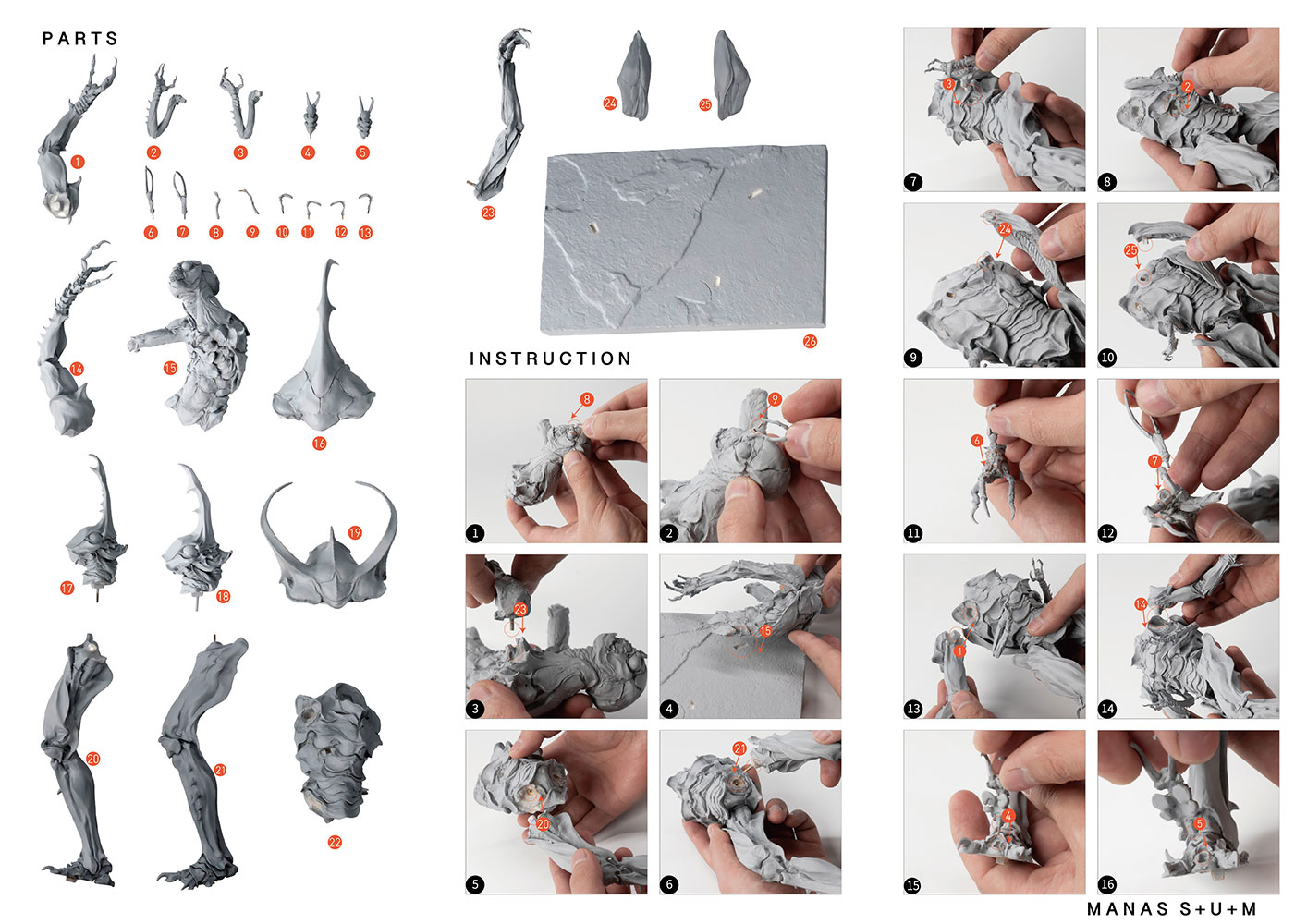 PARTS

1 2 3 4 5
6 7 8 9 10 11 12 13
14 15 16
17 18 19
20 21 22

23 24 25
26

INSTRUCTION

8
1
9
2
23
3
15
4
20
5
21
6

3
7
2
8
24
9
25
10
6
11
7
12
1
13
14
14
4
15
5
16

MANAS S+U+M